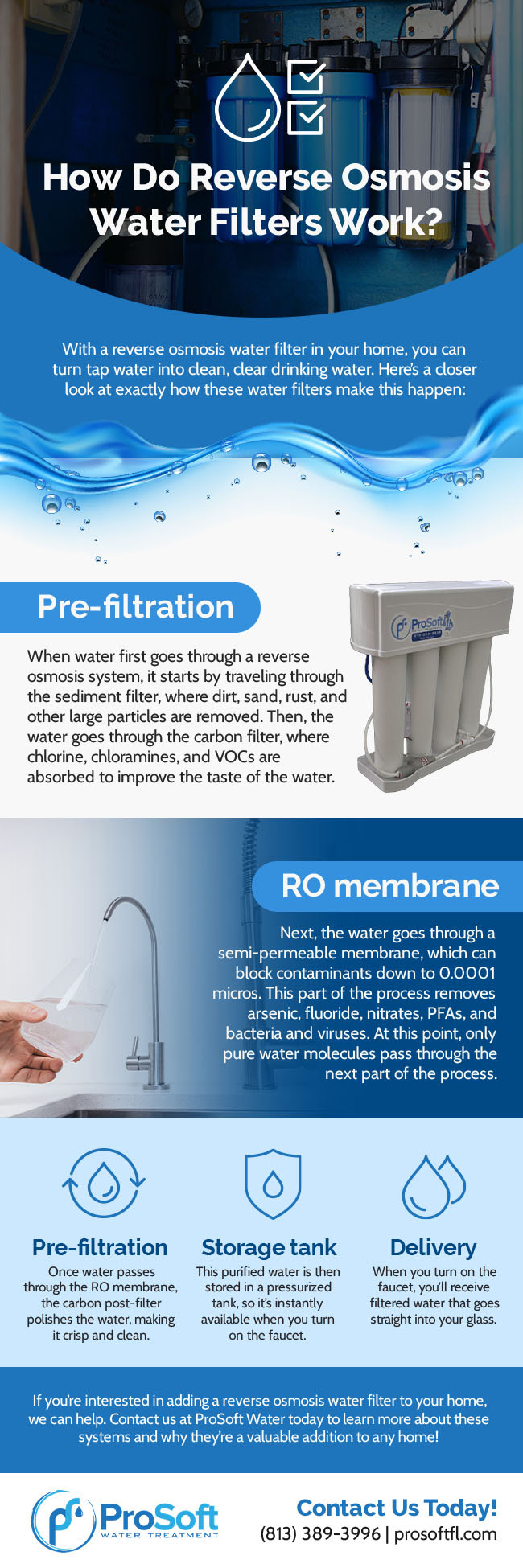 How Do Reverse Osmosis Water Filters Work?

With a reverse osmosis water filter in your home, you can turn tap water into clean, clear drinking water. Here's a closer look at exactly how these water filters make this happen:

Pre-filtration

When water first goes through a reverse osmosis system, it starts by traveling through the sediment filter, where dirt, sand, rust, and other large particles are removed. Then, the water goes through the carbon filter, where chlorine, chloramines, and VOCs are absorbed to improve the taste of the water.

ProSoft

RO membrane

Next, the water goes through a semi-permeable membrane, which can block contaminants down to 0.0001 micros. This part of the process removes arsenic, fluoride, nitrates, PFAs, and bacteria and viruses. At this point, only pure water molecules pass through the next part of the process.

Pre-filtration
Once water passes through the RO membrane, the carbon post-filter polishes the water, making it crisp and clean.

Storage tank
This purified water is then stored in a pressurized tank, so it's instantly available when you turn on the faucet.

Delivery
When you turn on the faucet, you'll receive filtered water that goes straight into your glass.

If you're interested in adding a reverse osmosis water filter to your home, we can help. Contact us at ProSoft Water today to learn more about these systems and why they're a valuable addition to any home!

ProSoft
WATER TREATMENT

Contact Us Today!
(813) 389-3996 | prosoftfl.com